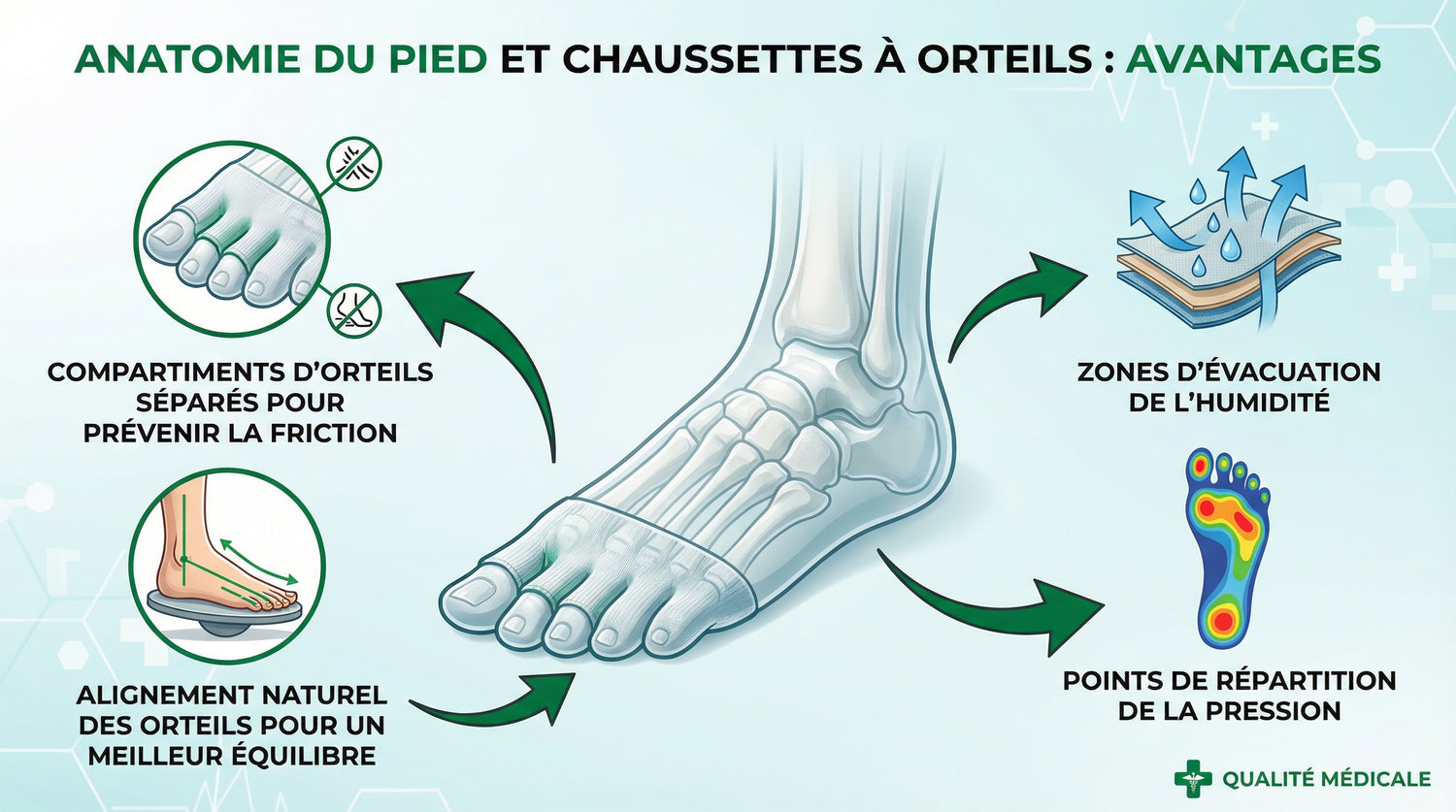 ANATOMIE DU PIED ET CHAUSSETTES À ORTEILS : AVANTAGES

COMPARTIMENTS D'ORTEILS SÉPARÉS POUR PRÉVENIR LA FRICTION

ALIGNEMENT NATUREL DES ORTEILS POUR UN MEILLEUR ÉQUILIBRE

ZONES D'ÉVACUATION DE L'HUMIDITÉ

POINTS DE RÉPARTITION DE LA PRESSION

QUALITÉ MÉDICALE